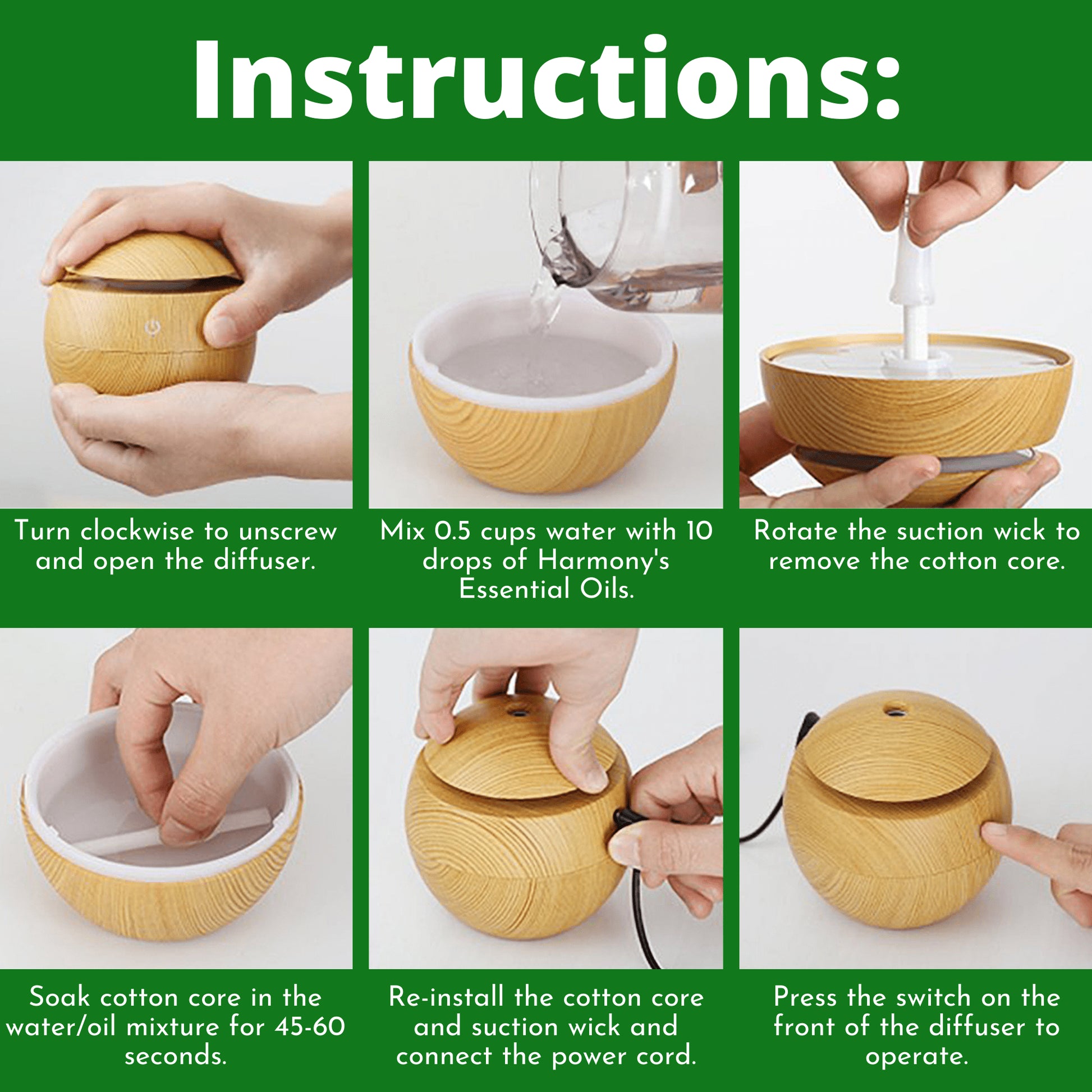 Instructions:

Turn clockwise to unscrew and open the diffuser.

Mix 0.5 cups water with 10 drops of Harmony's Essential Oils.

Rotate the suction wick to remove the cotton core.

Soak cotton core in the water/oil mixture for 45-60 seconds.

Re-install the cotton core and suction wick and connect the power cord.

Press the switch on the front of the diffuser to operate.