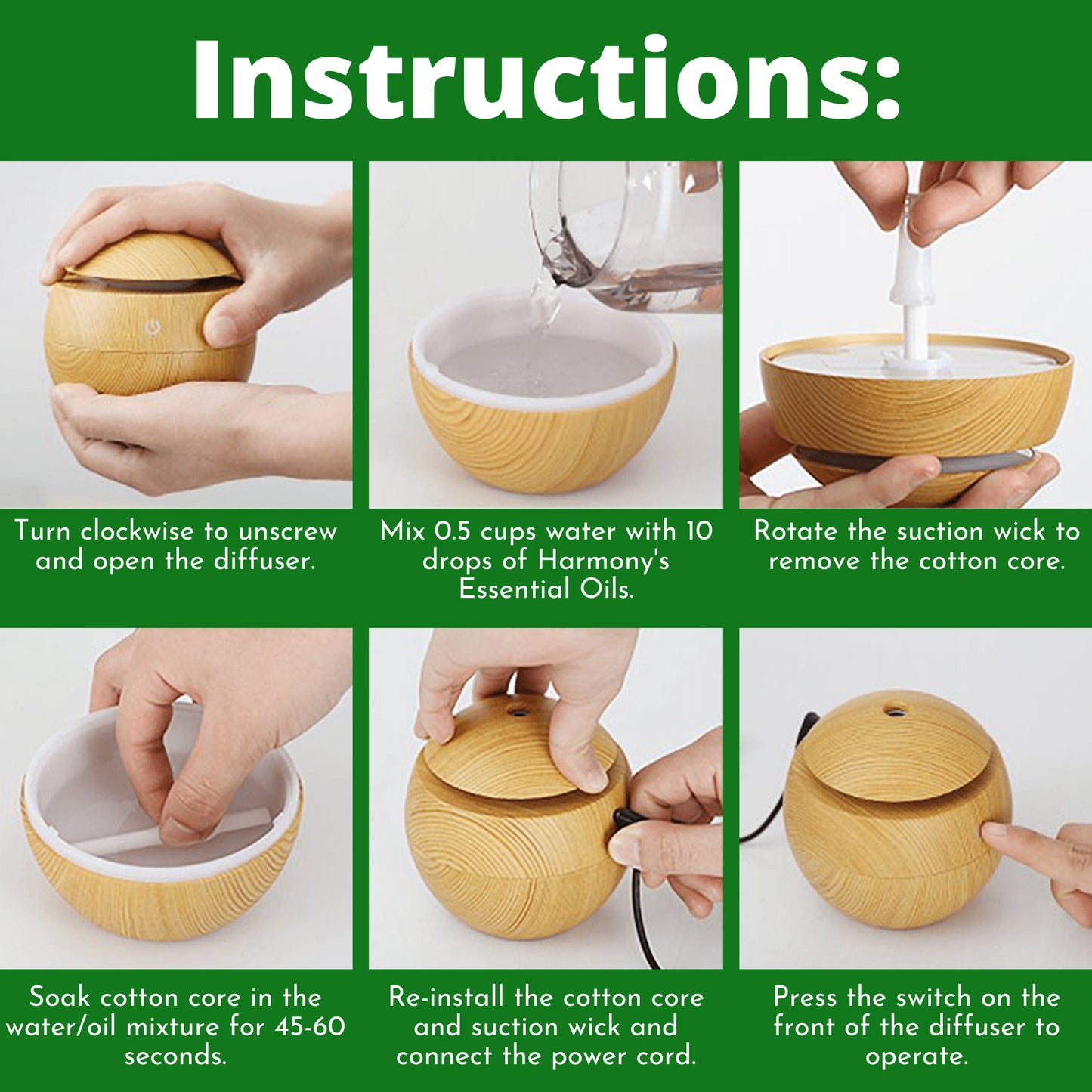 Instructions:

Turn clockwise to unscrew and open the diffuser.

Mix 0.5 cups water with 10 drops of Harmony's Essential Oils.

Rotate the suction wick to remove the cotton core.

Soak cotton core in the water/oil mixture for 45-60 seconds.

Re-install the cotton core and suction wick and connect the power cord.

Press the switch on the front of the diffuser to operate.